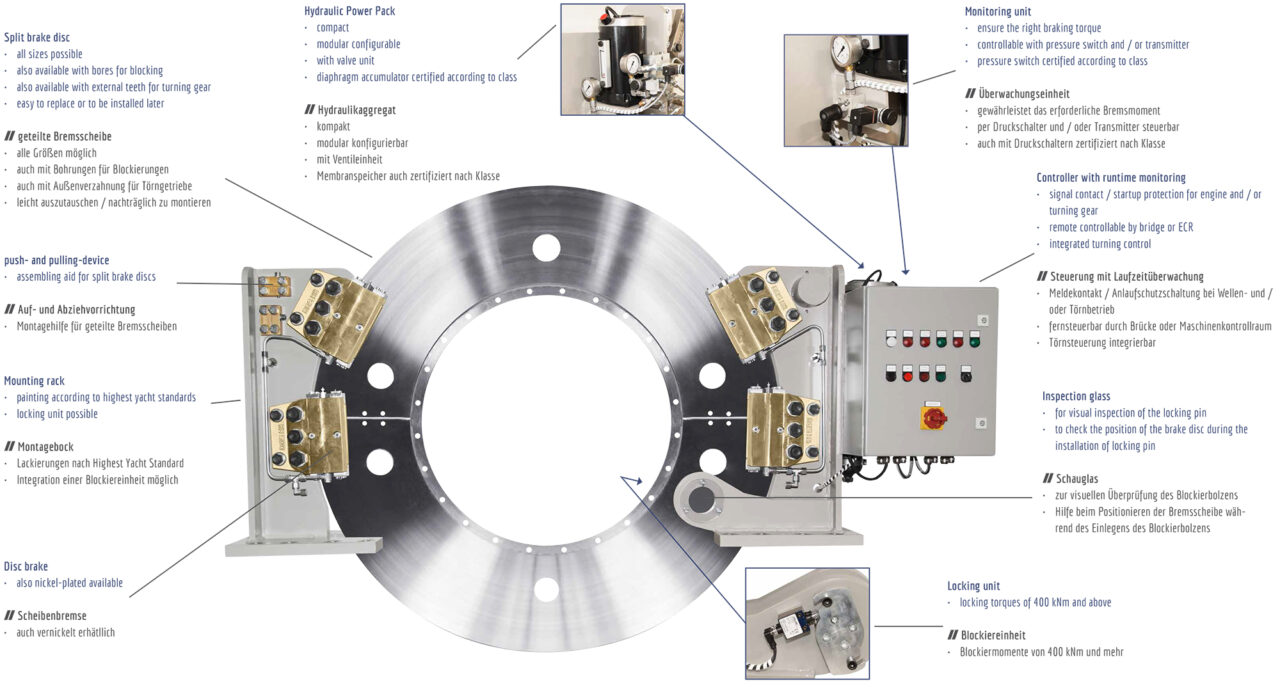 Split brake disc
· all sizes possible
· also available with bores for blocking
· also available with external teeth for turning gear
· easy to replace or to be installed later

// geteilte Bremsscheibe
· alle Größen möglich
· auch mit Bohrungen für Blockierungen
· auch mit Außenverzahnung für Törngetriebe
· leicht auszutauschen / nachträglich zu montieren

push- and pulling-device
· assembling aid for split brake discs

// Auf- und Abziehvorrichtung
· Montagehilfe für geteilte Bremsscheiben

Mounting rack
· painting according to highest yacht standards
· locking unit possible

// Montagebock
· Lackierungen nach Highest Yacht Standard
· Integration einer Blockiereinheit möglich

Disc brake
· also nickel-plated available

// Scheibenbremse
· auch vernickelt erhältlich

Hydraulic Power Pack
· compact
· modular configurable
· with valve unit
· diaphragm accumulator certified according to class

// Hydraulikaggregat
· kompakt
· modular konfigurierbar
· mit Ventileinheit
· Membranspeicher auch zertifiziert nach Klasse

Monitoring unit
· ensure the right braking torque
· controllable with pressure switch and / or transmitter
· pressure switch certified according to class

// Überwachungseinheit
· gewährleistet das erforderliche Bremsmoment
· per Druckschalter und / oder Transmitter steuerbar
· auch mit Druckschaltern zertifiziert nach Klasse

Controller with runtime monitoring
· signal contact / startup protection for engine and / or turning gear
· remote controllable by bridge or ECR
· integrated turning control

// Steuerung mit Laufzeitüberwachung
· Meldekontakt / Anlaufschutzschaltung bei Wellen- und / oder Törnbetrieb
· fernsteuerbar durch Brücke oder Maschinenkontrollraum
· Törnsteuerung integrierbar

Inspection glass
· for visual inspection of the locking pin
· to check the position of the brake disc during the installation of locking pin

// Schauglas
· zur visuellen Überprüfung des Blockierbolzens
· Hilfe beim Positionieren der Bremsscheibe während des Einlegens des Blockierbolzens

Locking unit
· locking torques of 400 kNm and above

// Blockiereinheit
· Blockiermomente von 400 kNm und mehr